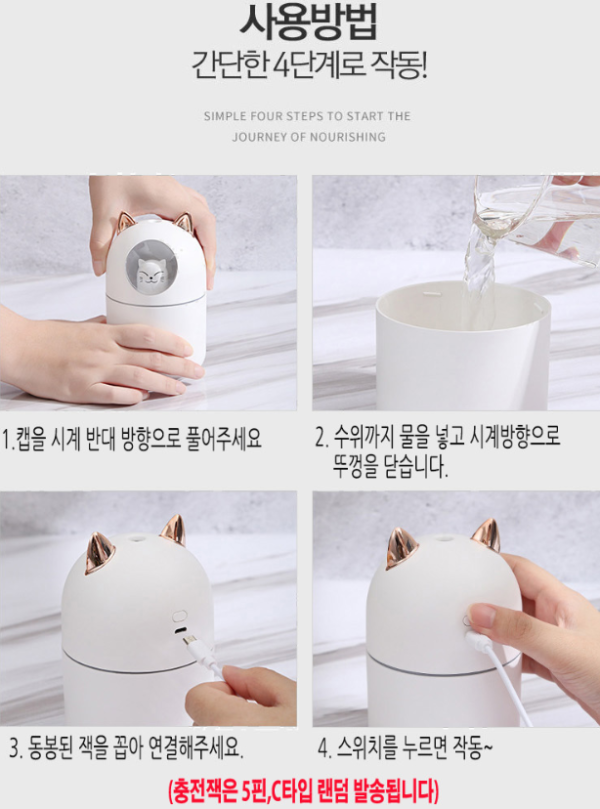 사용방법
간단한 4단계로 작동!

SIMPLE FOUR STEPS TO START THE JOURNEY OF NOURISHING

1.캡을 시계 반대 방향으로 풀어주세요

2. 수위까지 물을 넣고 시계방향으로 뚜껑을 닫습니다.

3. 동봉된 잭을 꼽아 연결해주세요.

4. 스위치를 누르면 작동~

(충전잭은 5핀,C타입 랜덤 발송됩니다)