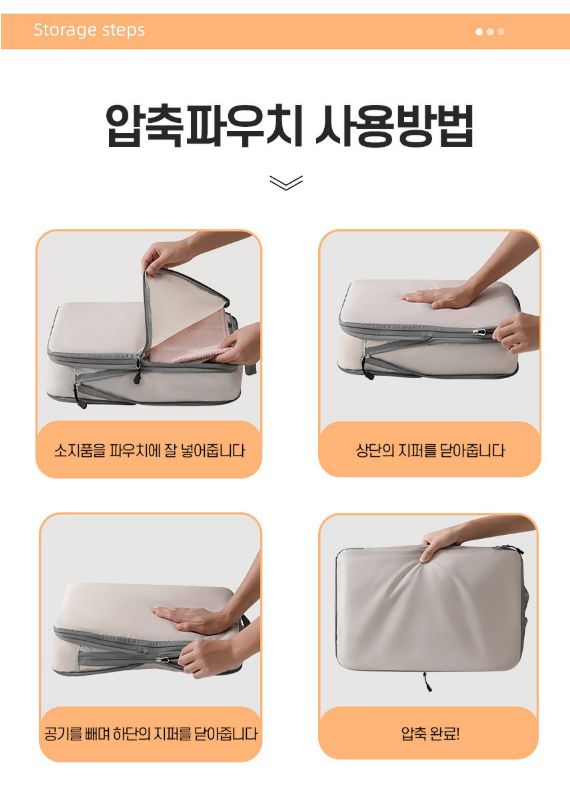 Storage steps

압축파우치 사용방법

소지품을 파우치에 잘 넣어줍니다

상단의 지퍼를 닫아줍니다

공기를 빼며 하단의 지퍼를 닫아줍니다

압축 완료!